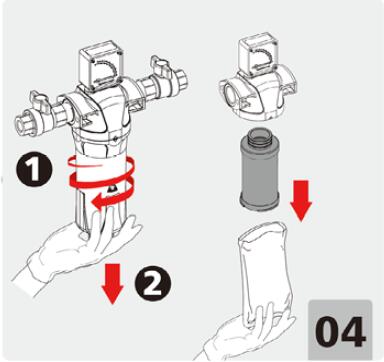 1

2

04